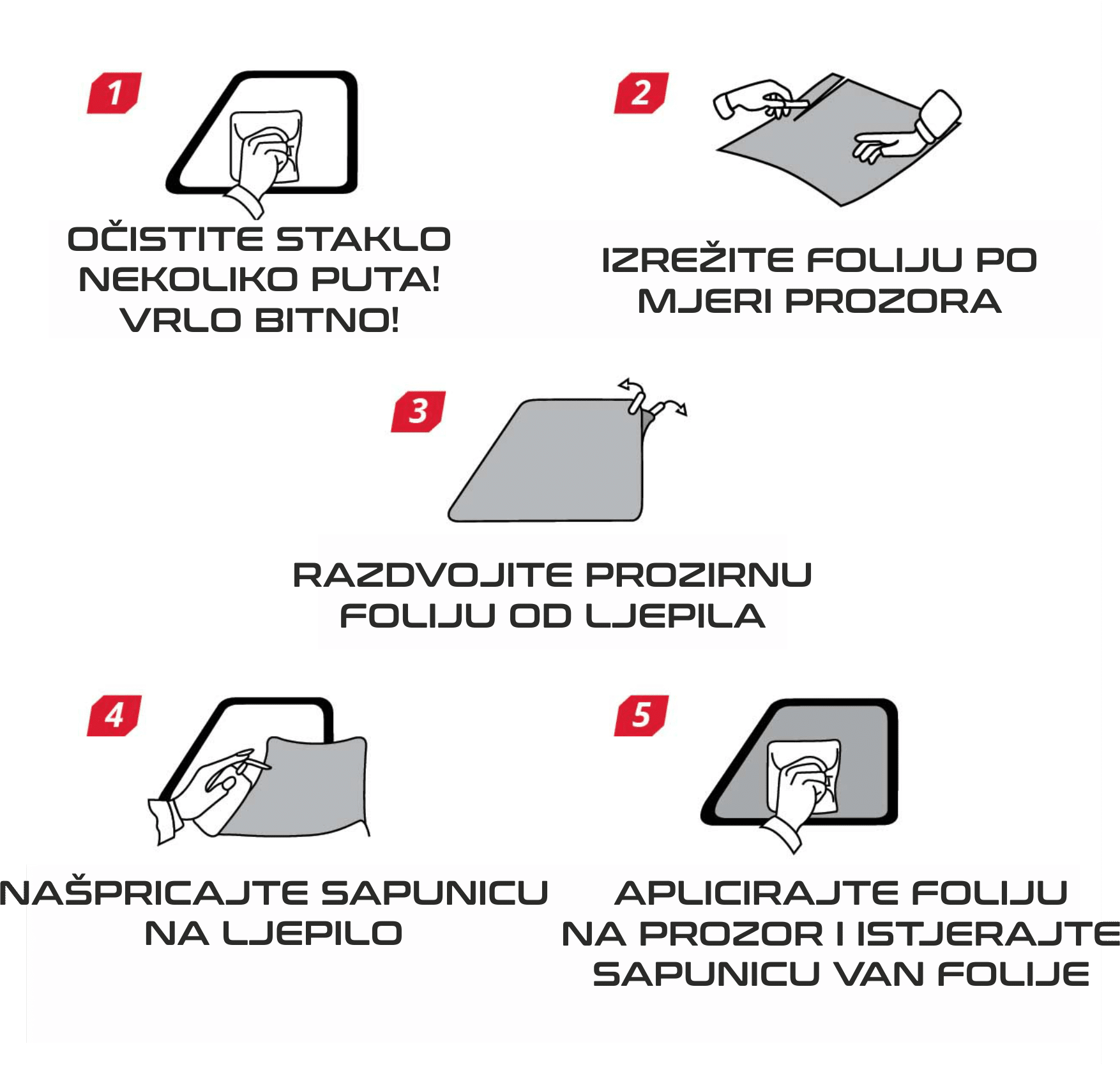 1

OČISTITE STAKLO NEKOLIKO PUTA! VRLO BITNO!

2

IZREŽITE FOLIJU PO MJERI PROZORA

3

RAZDVOJITE PROZIRNU FOLIJU OD LJEPILA

4

NAŠPRICAJTE SAPUNICU NA LJEPILO

5

APLICIRAJTE FOLIJU NA PROZOR I ISTJERAJTE SAPUNICU VAN FOLIJE