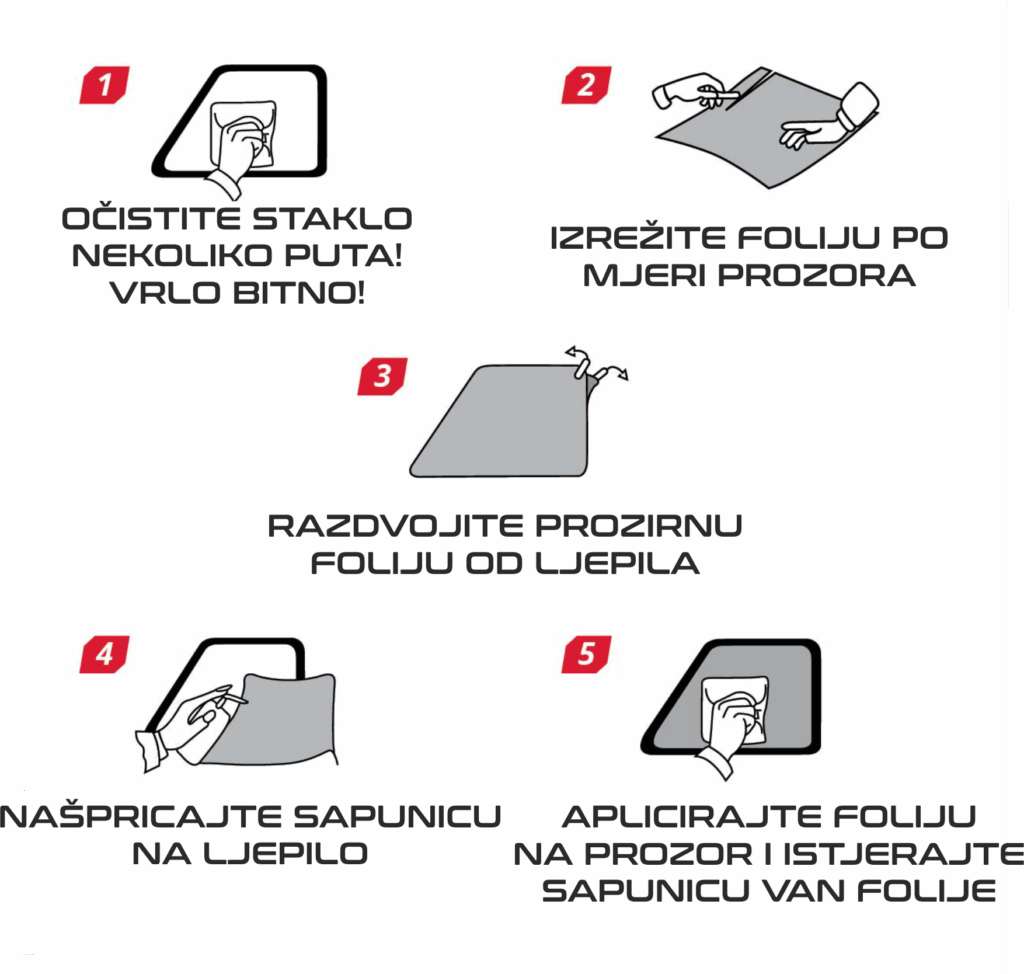 1

OČISTITE STAKLO NEKOLIKO PUTA! VRLO BITNO!

2

IZREŽITE FOLIJU PO MJERI PROZORA

3

RAZDVOJITE PROZIRNU FOLIJU OD LJEPILA

4

NAŠPRICAJTE SAPUNICU NA LJEPILO

5

APLICIRAJTE FOLIJU NA PROZOR I ISTJERAJTE SAPUNICU VAN FOLIJE